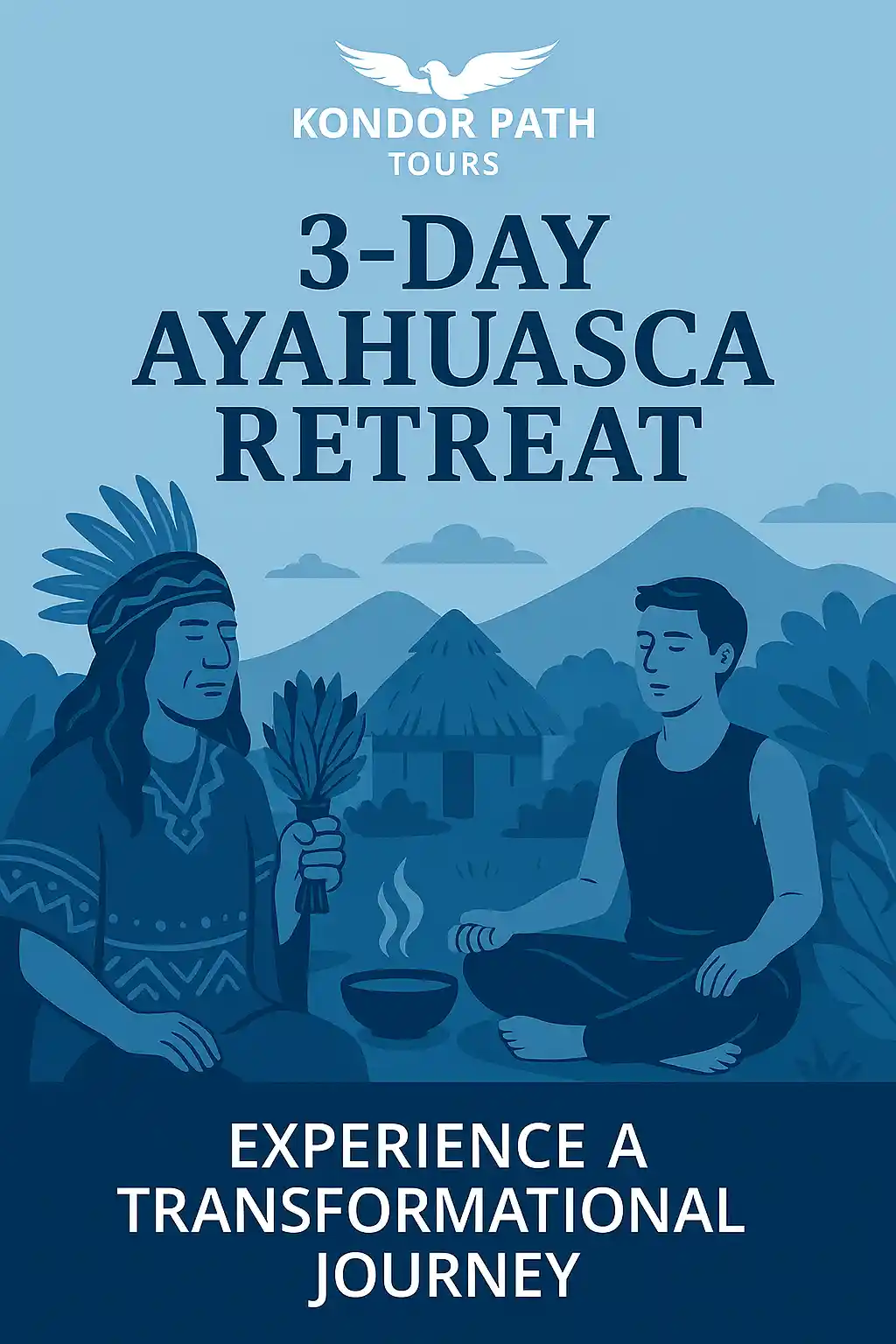 KONDOR PATH
TOURS

3-DAY
AYAHUASCA
RETREAT

EXPERIENCE A
TRANSFORMATIONAL
JOURNEY