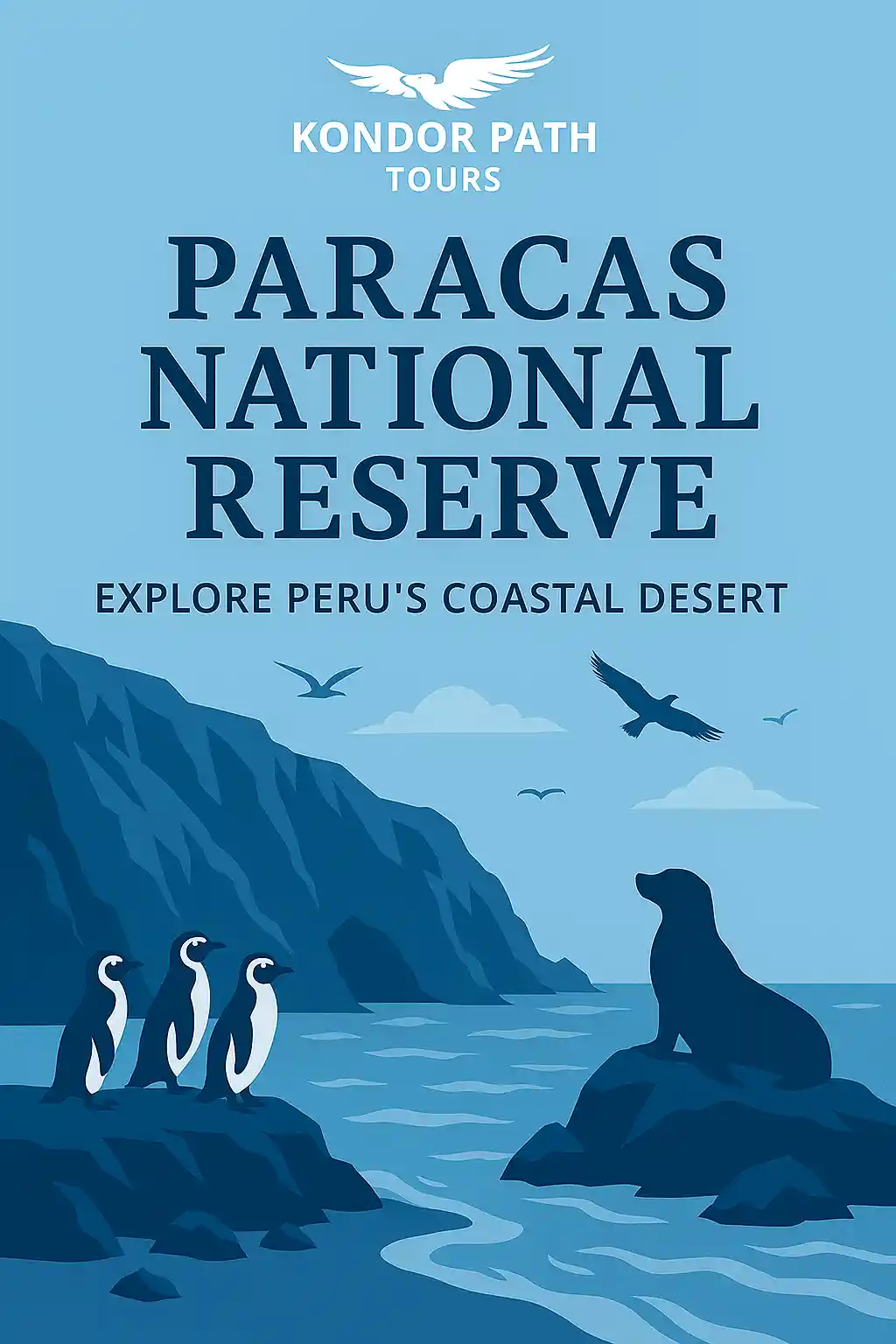 KONDOR PATH
TOURS

PARACAS
NATIONAL
RESERVE

EXPLORE PERU'S COASTAL DESERT