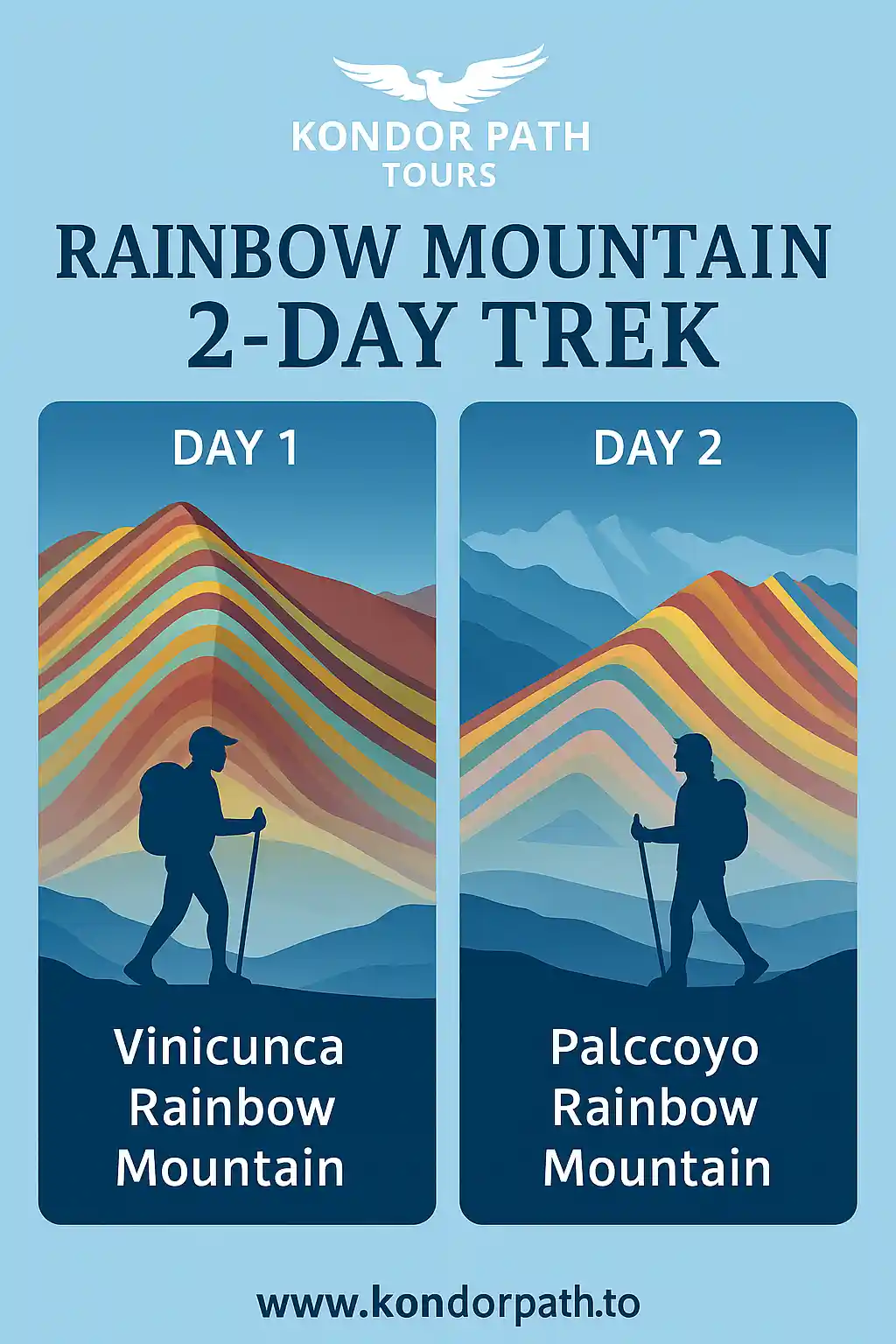 KONDOR PATH
TOURS

RAINBOW MOUNTAIN
2-DAY TREK

DAY 1

Vinicunca Rainbow Mountain

DAY 2

Palccoyo Rainbow Mountain

www.kondorpath.to