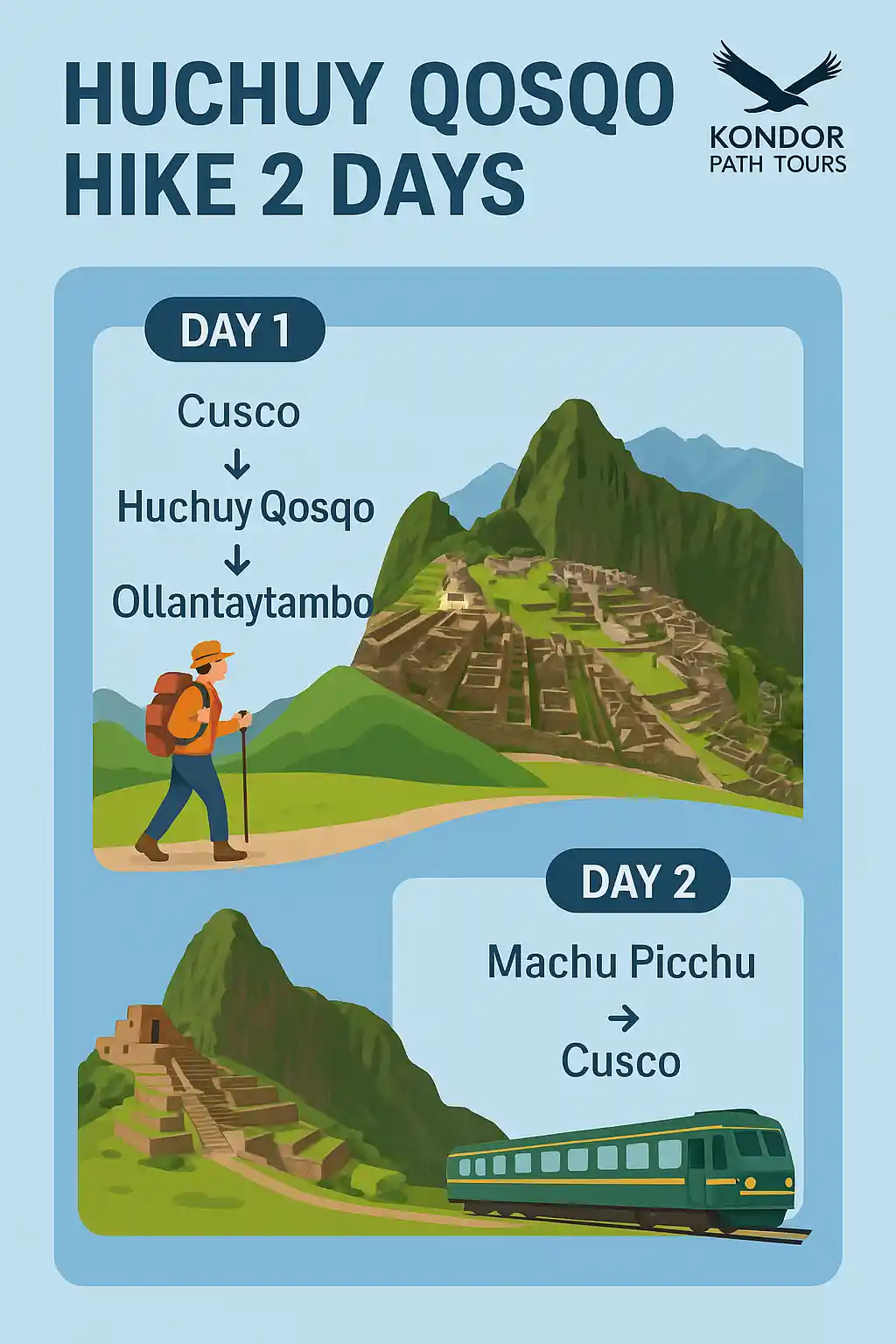 HUCHUY QOSQO HIKE 2 DAYS

KONDOR
PATH TOURS

DAY 1

Cusco
↓
Huchuy Qosqo
↓
Ollantaytambo

DAY 2

Machu Picchu
→
Cusco