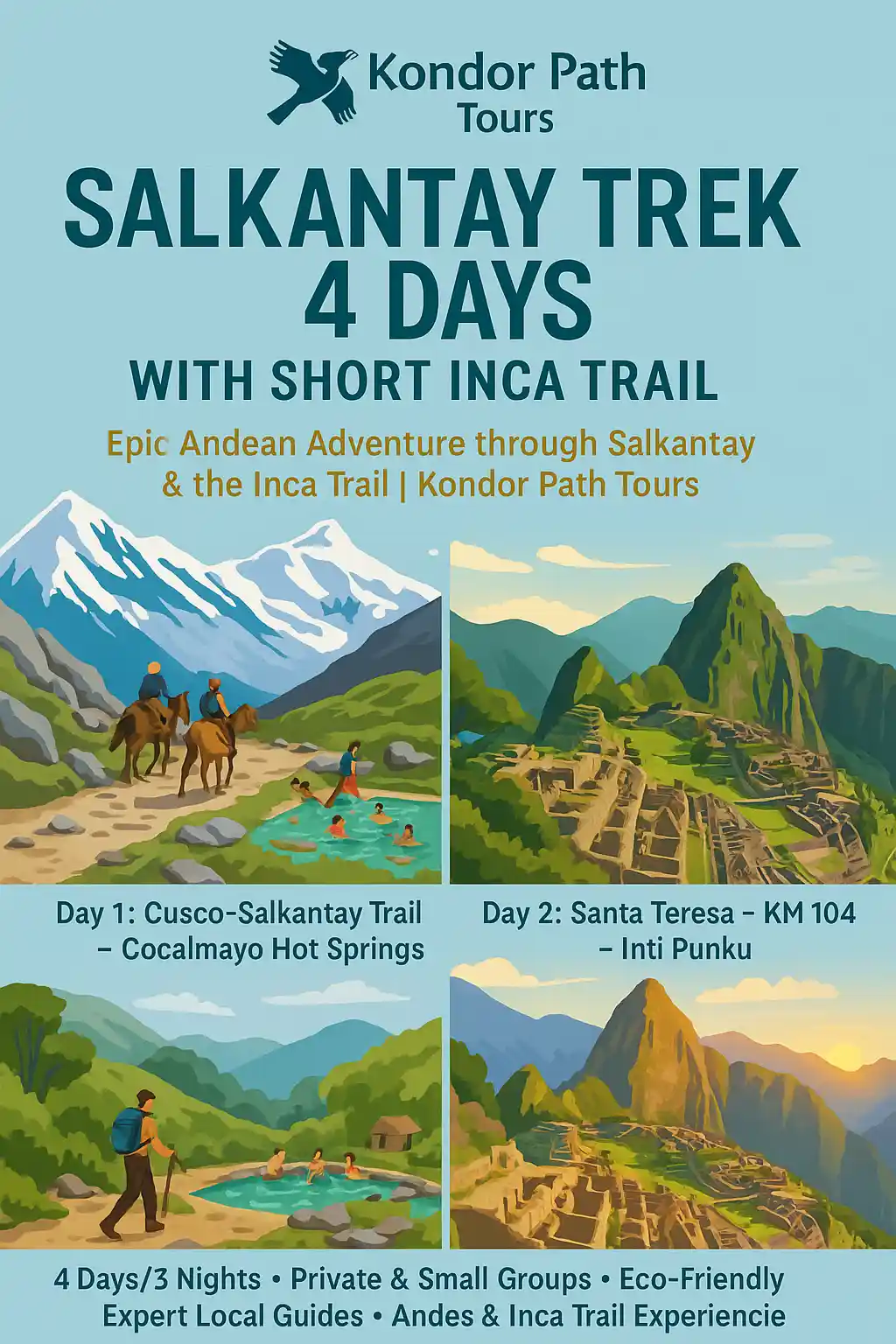 Kondor Path Tours

SALKANTAY TREK 4 DAYS
WITH SHORT INCA TRAIL

Epic Andean Adventure through Salkantay & the Inca Trail | Kondor Path Tours

Day 1: Cusco-Salkantay Trail – Cocalmayo Hot Springs

Day 2: Santa Teresa – KM 104 – Inti Punku

4 Days/3 Nights • Private & Small Groups • Eco-Friendly
Expert Local Guides • Andes & Inca Trail Experiencie