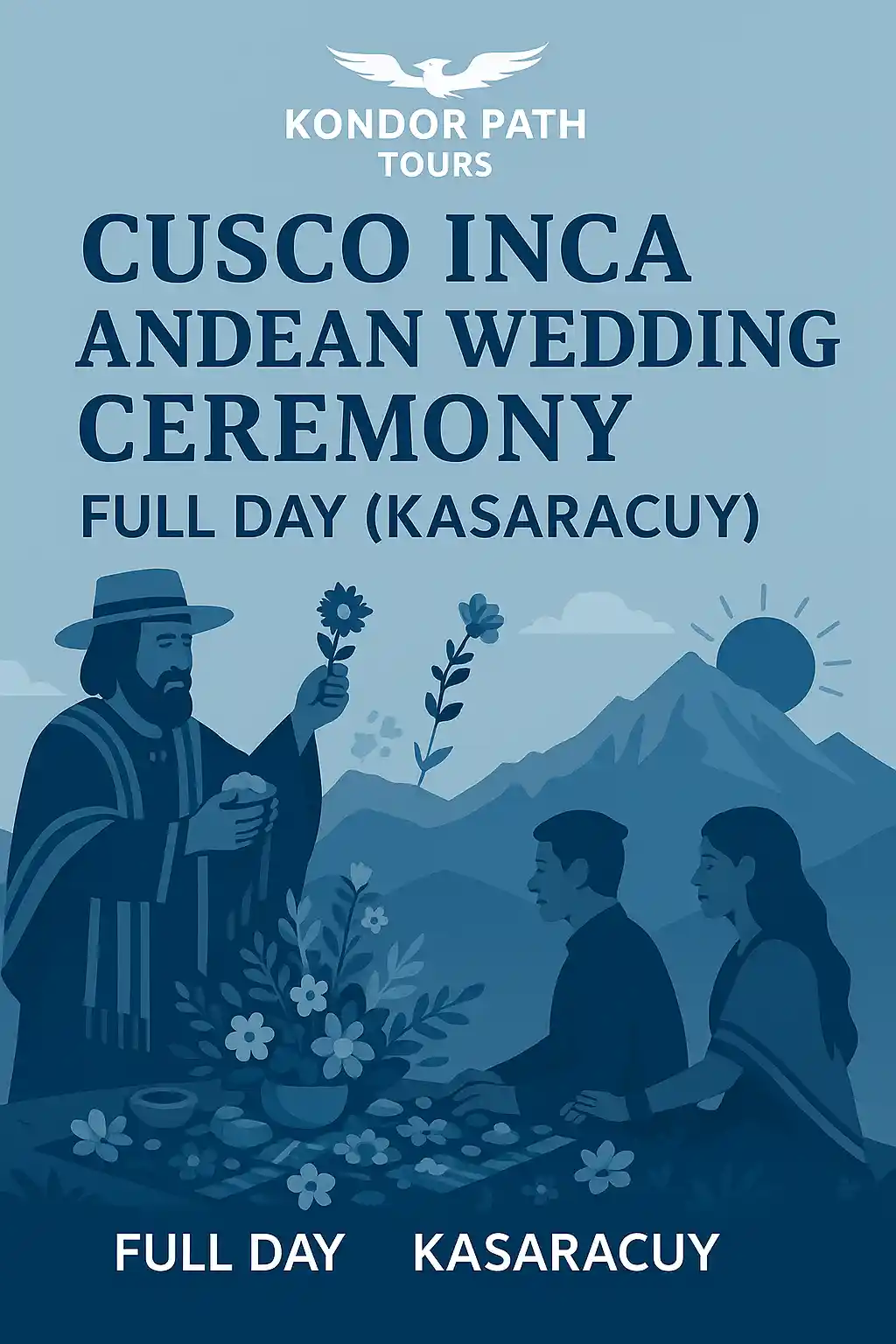 KONDOR PATH
TOURS

CUSCO INCA
ANDEAN WEDDING
CEREMONY
FULL DAY (KASARACUY)

FULL DAY KASARACUY