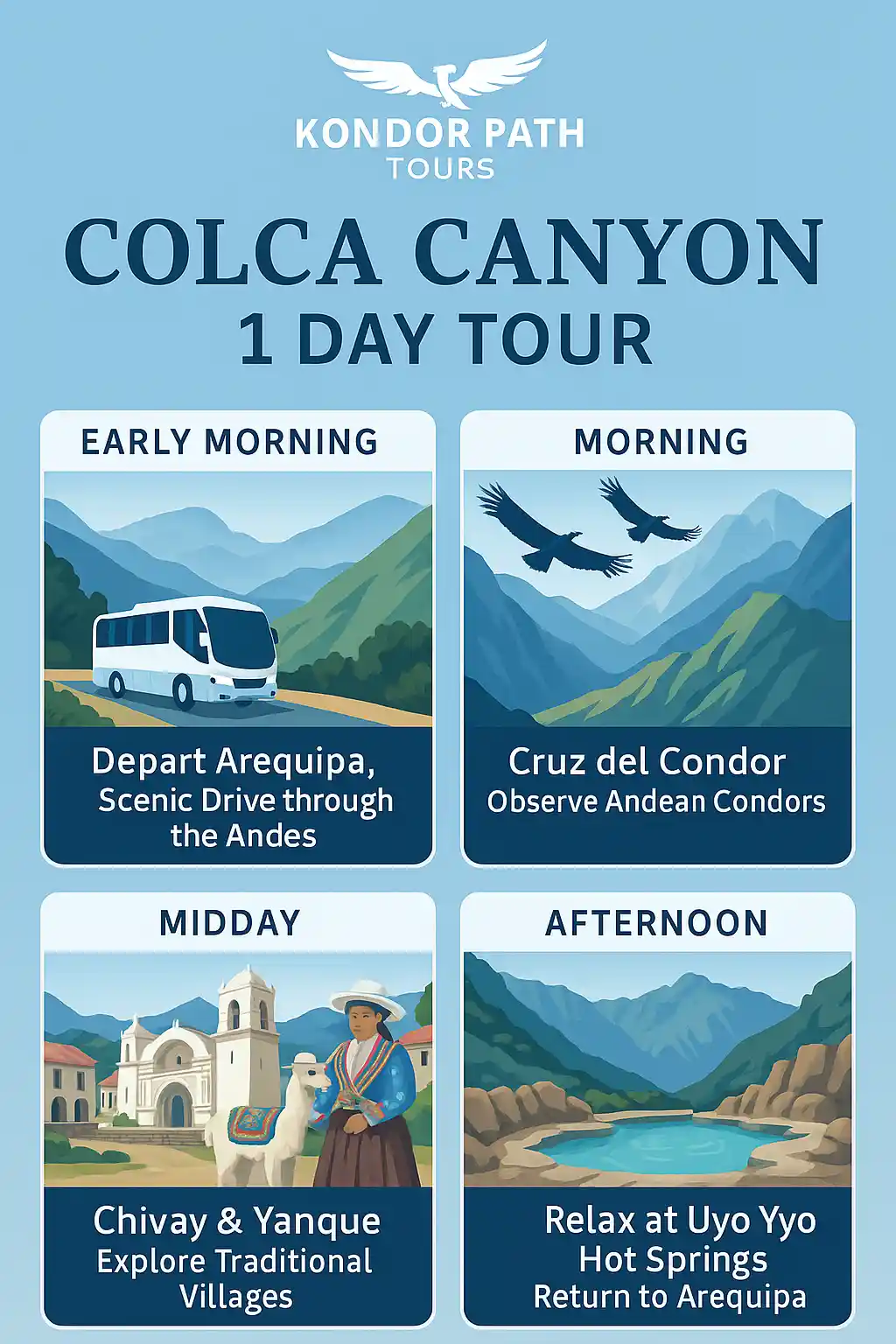 KONDOR PATH
TOURS

COLCA CANYON
1 DAY TOUR

EARLY MORNING

Depart Arequipa,
Scenic Drive through the Andes

MORNING

Cruz del Condor
Observe Andean Condors

MIDDAY

Chivay & Yanque
Explore Traditional Villages

AFTERNOON

Relax at Uyo Yyo Hot Springs
Return to Arequipa