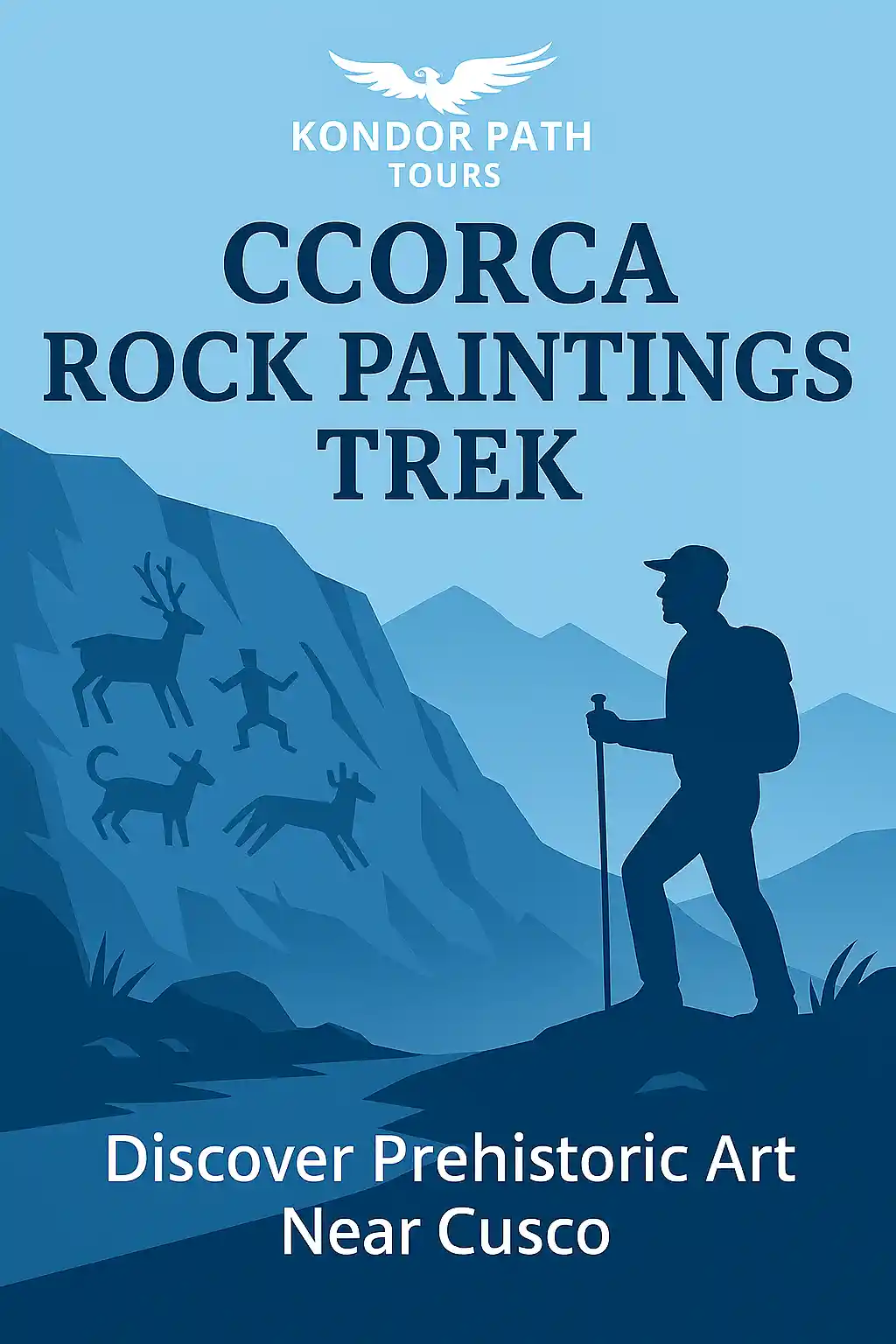 KONDOR PATH
TOURS

CCORCA
ROCK PAINTINGS
TREK

Discover Prehistoric Art
Near Cusco