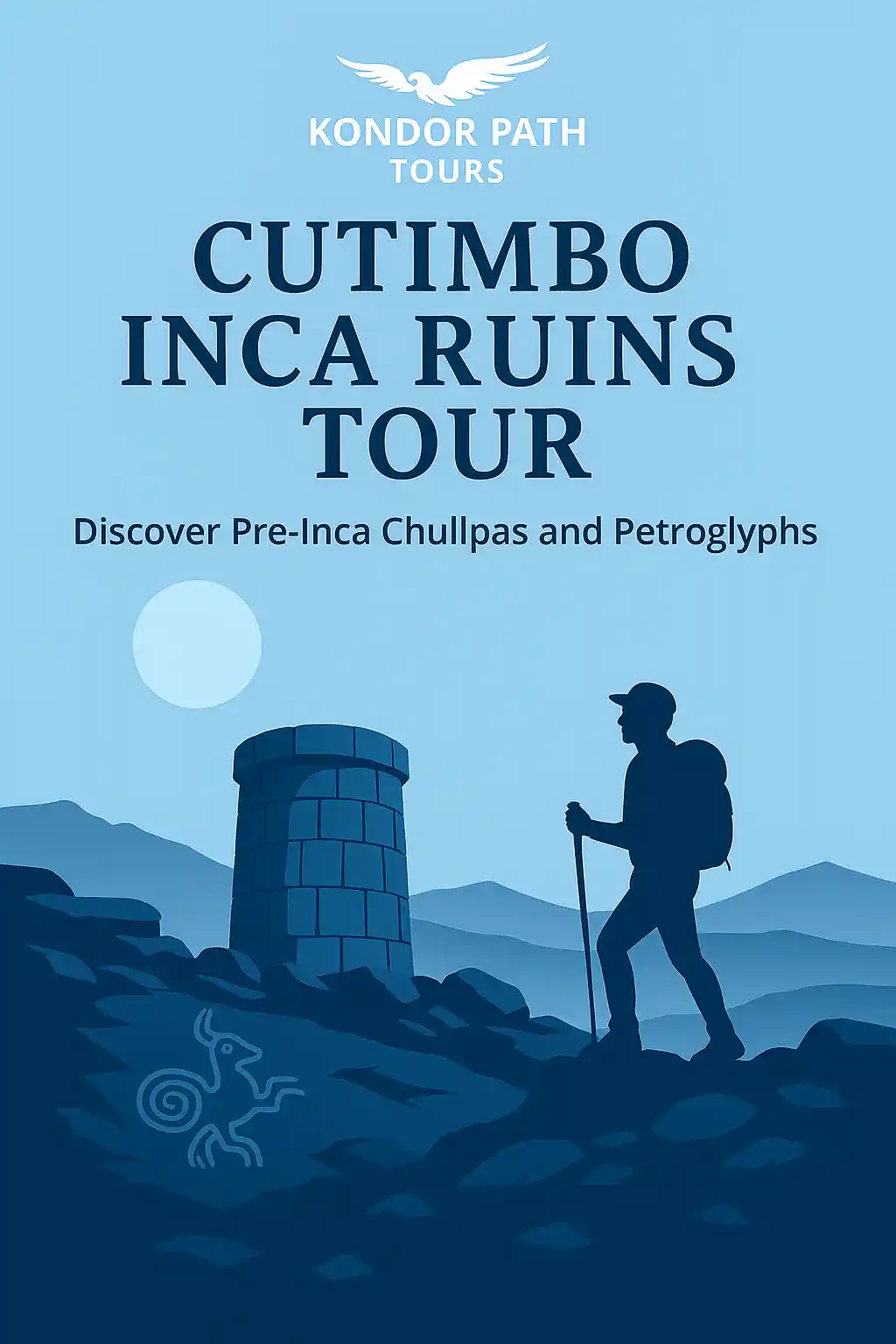 KONDOR PATH
TOURS

CUTIMBO
INCA RUINS
TOUR

Discover Pre-Inca Chullpas and Petroglyphs