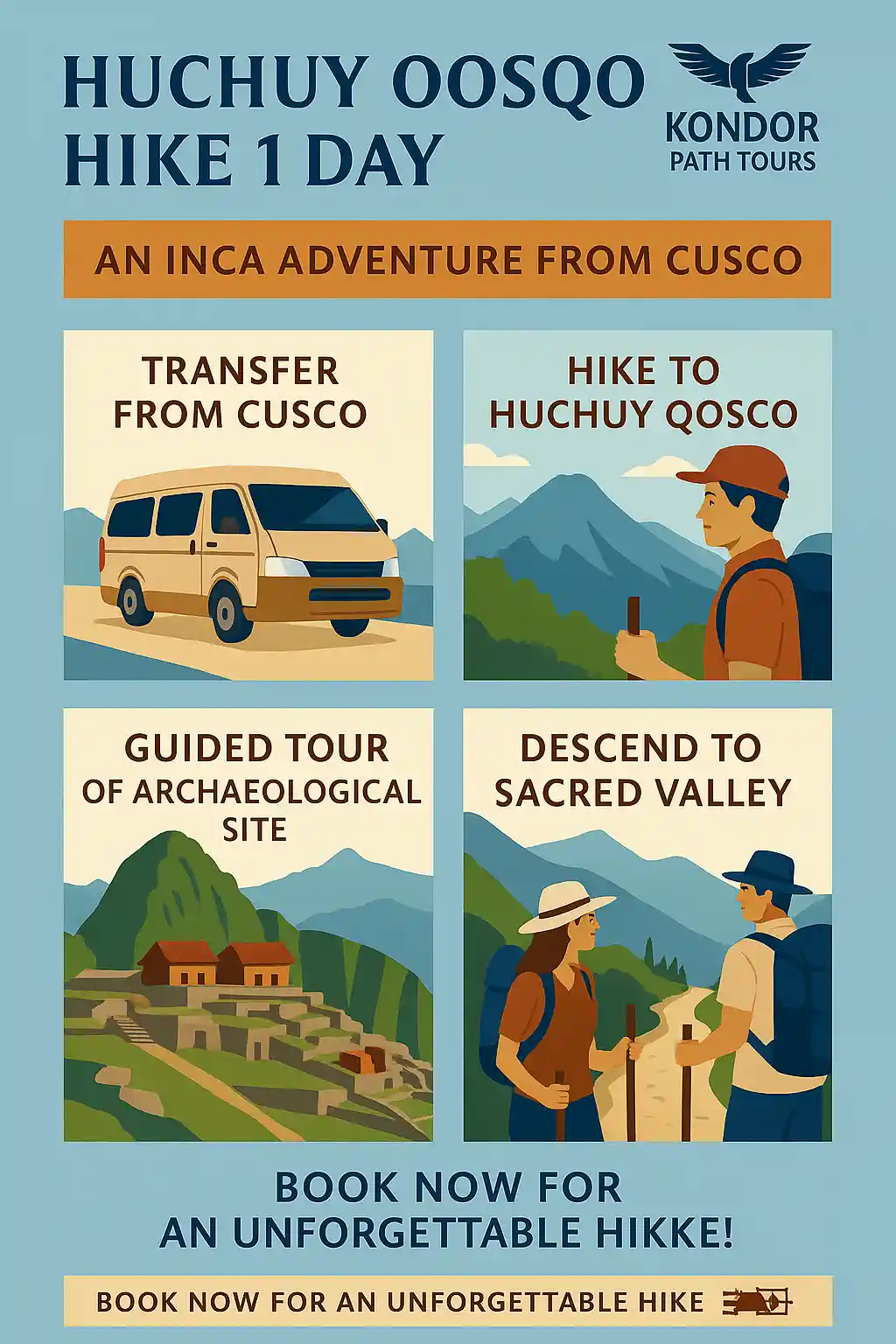 HUCHUY OOSQO HIKE 1 DAY

KONDOR PATH TOURS

AN INCA ADVENTURE FROM CUSCO

TRANSFER FROM CUSCO

HIKE TO HUCHUY QOSCO

GUIDED TOUR OF ARCHAEOLOGICAL SITE

DESCEND TO SACRED VALLEY

BOOK NOW FOR AN UNFORGETTABLE HIKKE!

BOOK NOW FOR AN UNFORGETTABLE HIKE