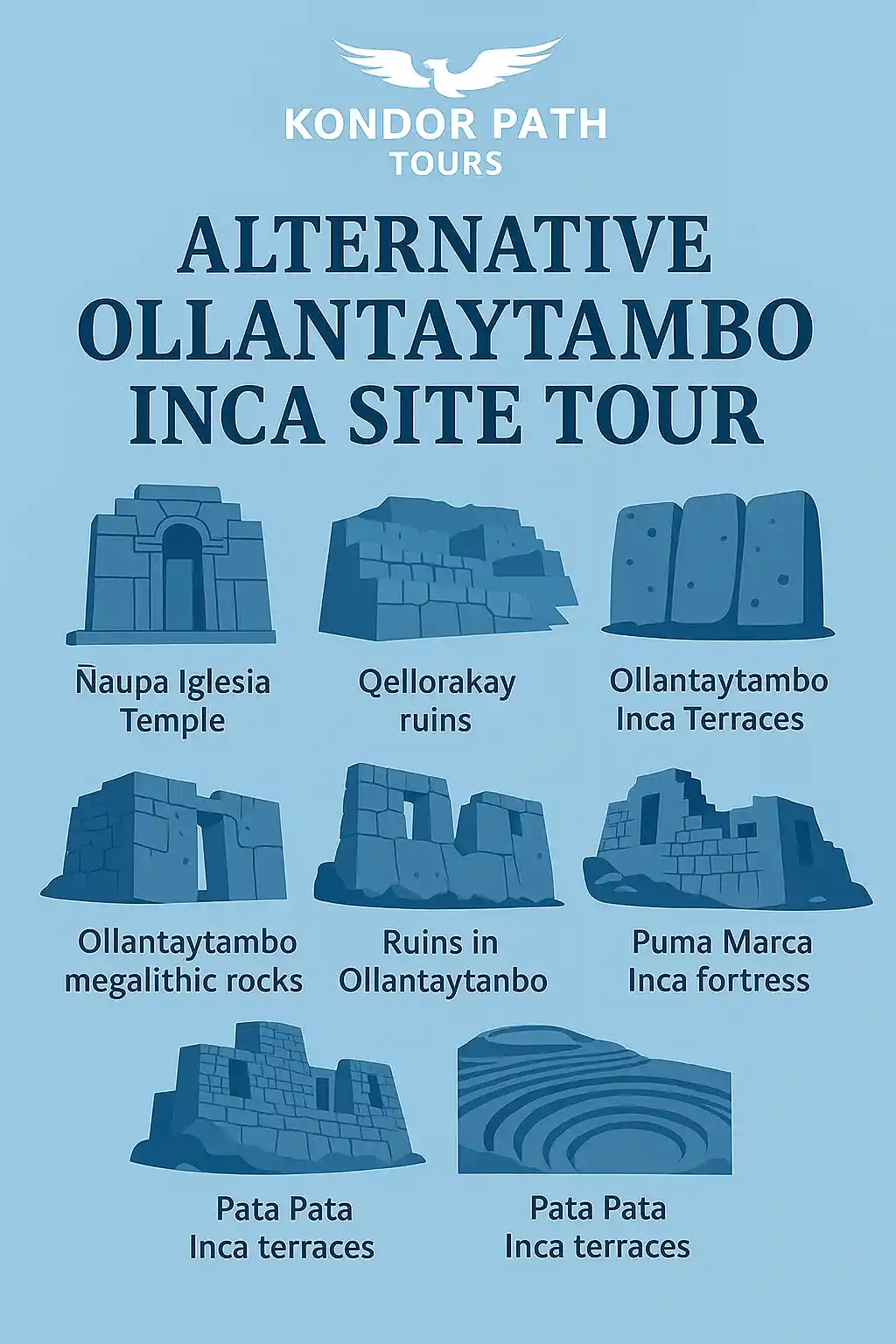 KONDOR PATH
TOURS

ALTERNATIVE OLLANTAYTAMBO INCA SITE TOUR

Ñaupa Iglesia Temple

Qellorakay ruins

Ollantaytambo Inca Terraces

Ollantaytambo megalithic rocks

Ruins in Ollantaytanbo

Puma Marca Inca fortress

Pata Pata Inca terraces

Pata Pata Inca terraces