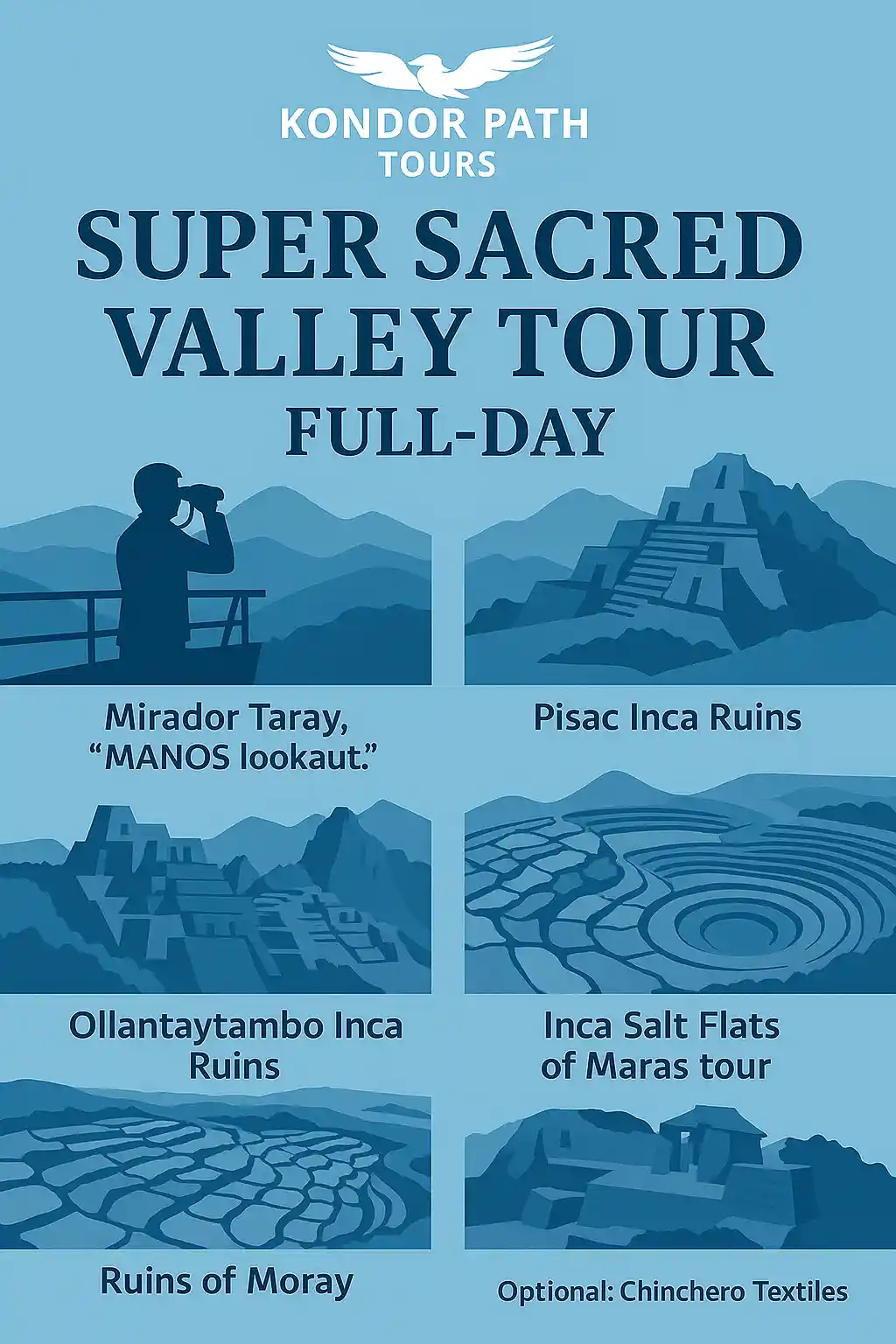 KONDOR PATH TOURS

SUPER SACRED VALLEY TOUR

FULL-DAY

Mirador Taray, “MANOS lookaut.”

Pisac Inca Ruins

Ollantaytambo Inca Ruins

Inca Salt Flats of Maras tour

Ruins of Moray

Optional: Chinchero Textiles