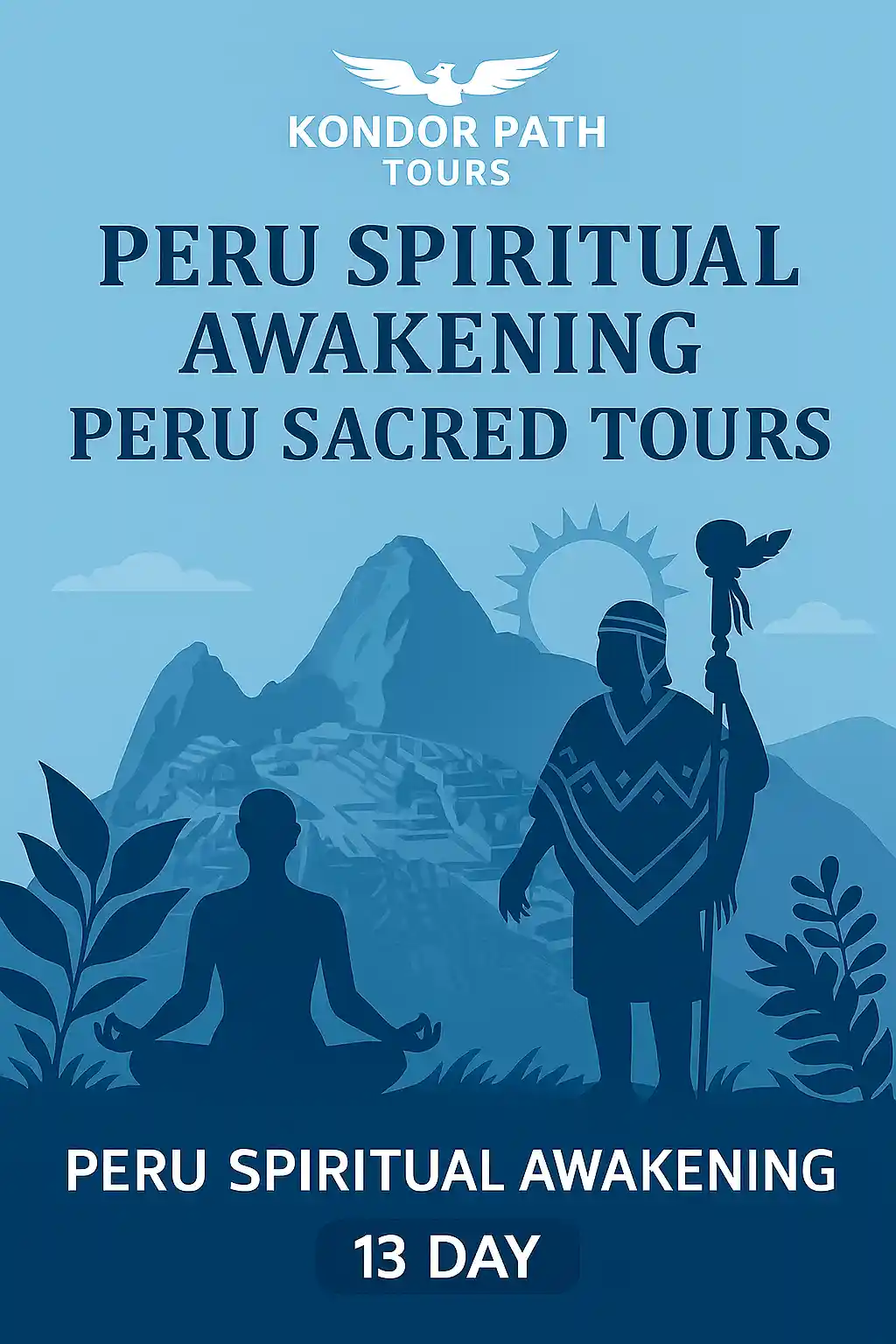 KONDOR PATH
TOURS

PERU SPIRITUAL AWAKENING
PERU SACRED TOURS

PERU SPIRITUAL AWAKENING
13 DAY