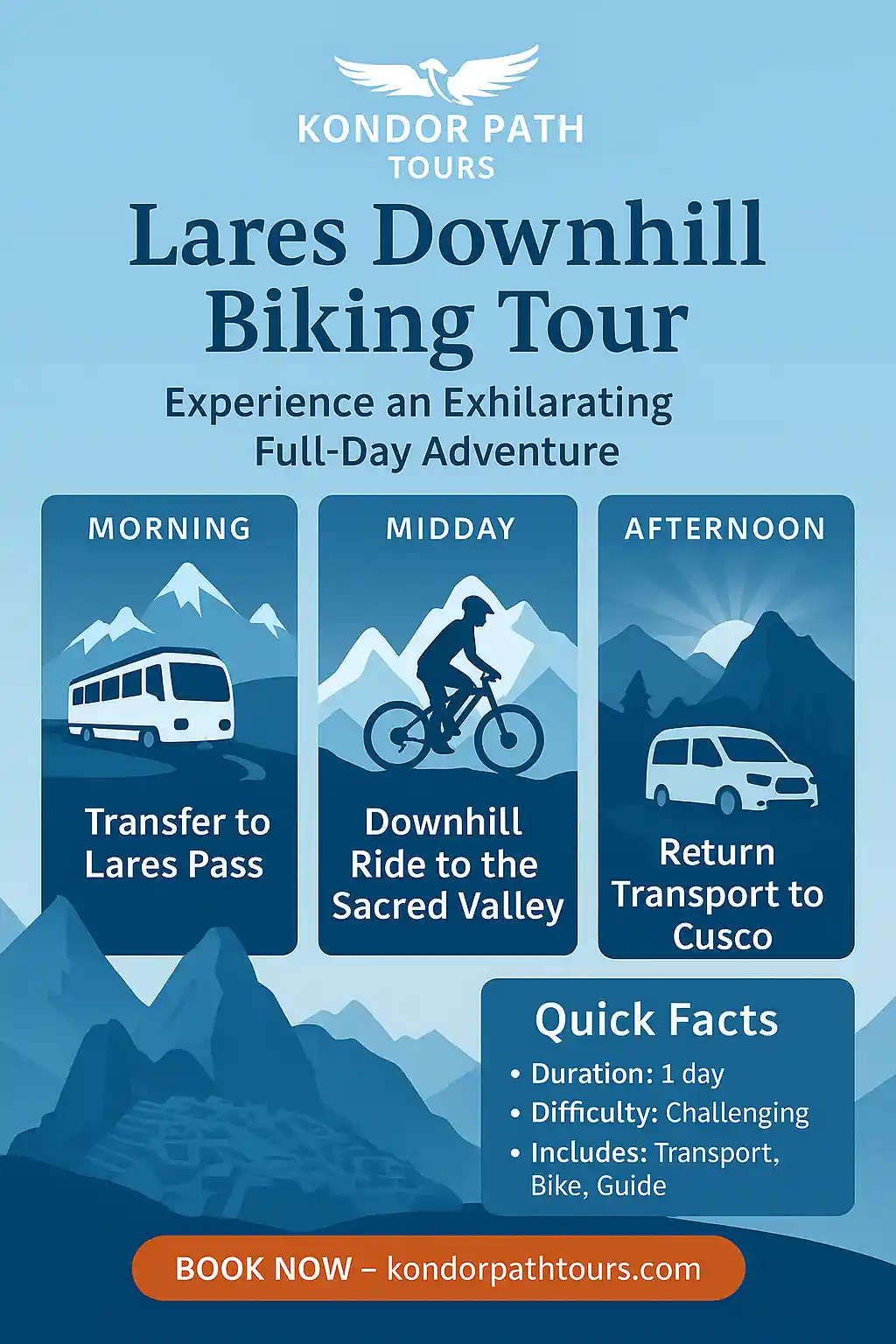 KONDOR PATH
TOURS

Lares Downhill Biking Tour

Experience an Exhilarating Full-Day Adventure

MORNING

Transfer to Lares Pass

MIDDAY

Downhill Ride to the Sacred Valley

AFTERNOON

Return Transport to Cusco

Quick Facts

• Duration: 1 day
• Difficulty: Challenging
• Includes: Transport, Bike, Guide

BOOK NOW – kondorpathtours.com