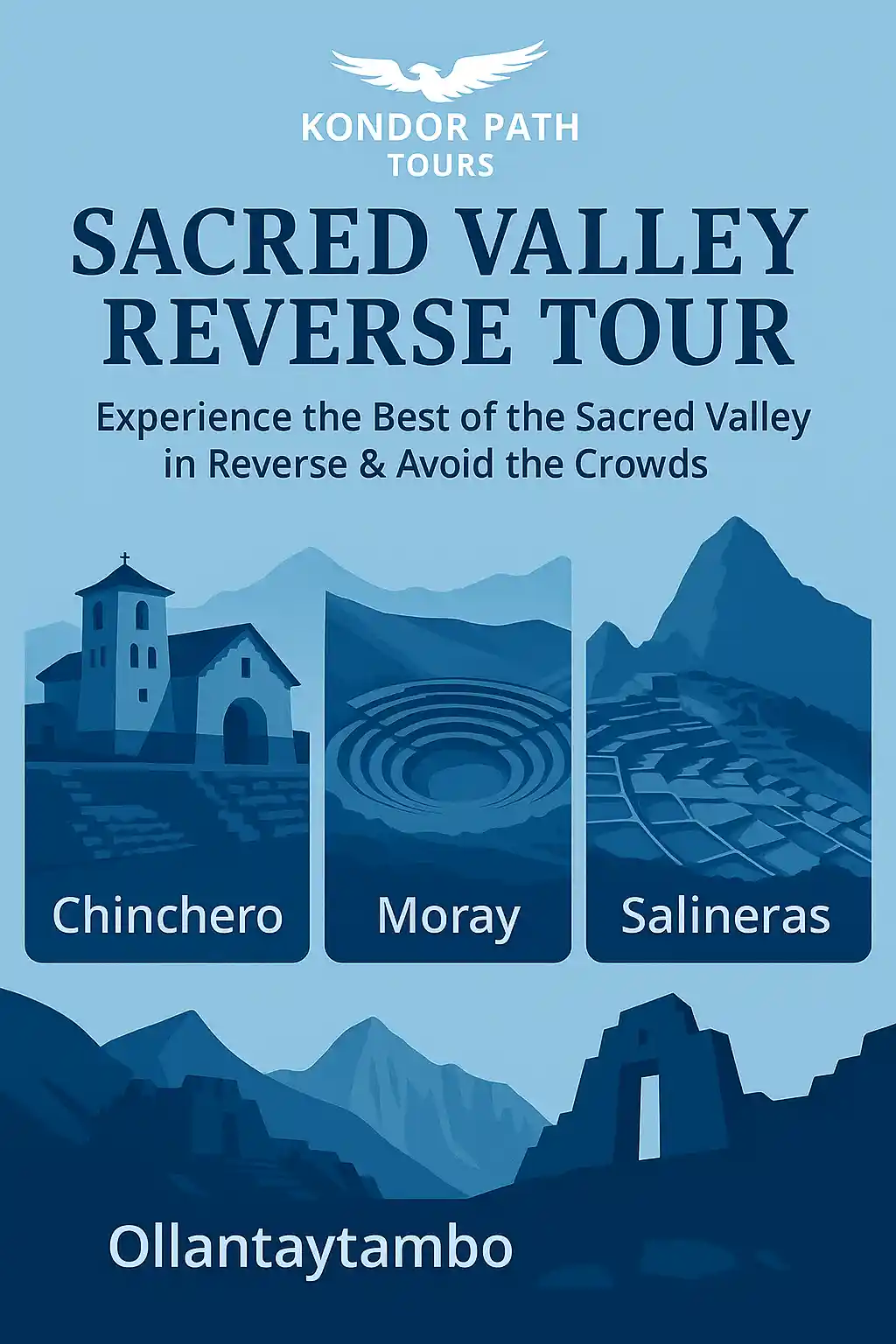 KONDOR PATH
TOURS

SACRED VALLEY
REVERSE TOUR

Experience the Best of the Sacred Valley in Reverse & Avoid the Crowds

Chinchero

Moray

Salineras

Ollantaytambo