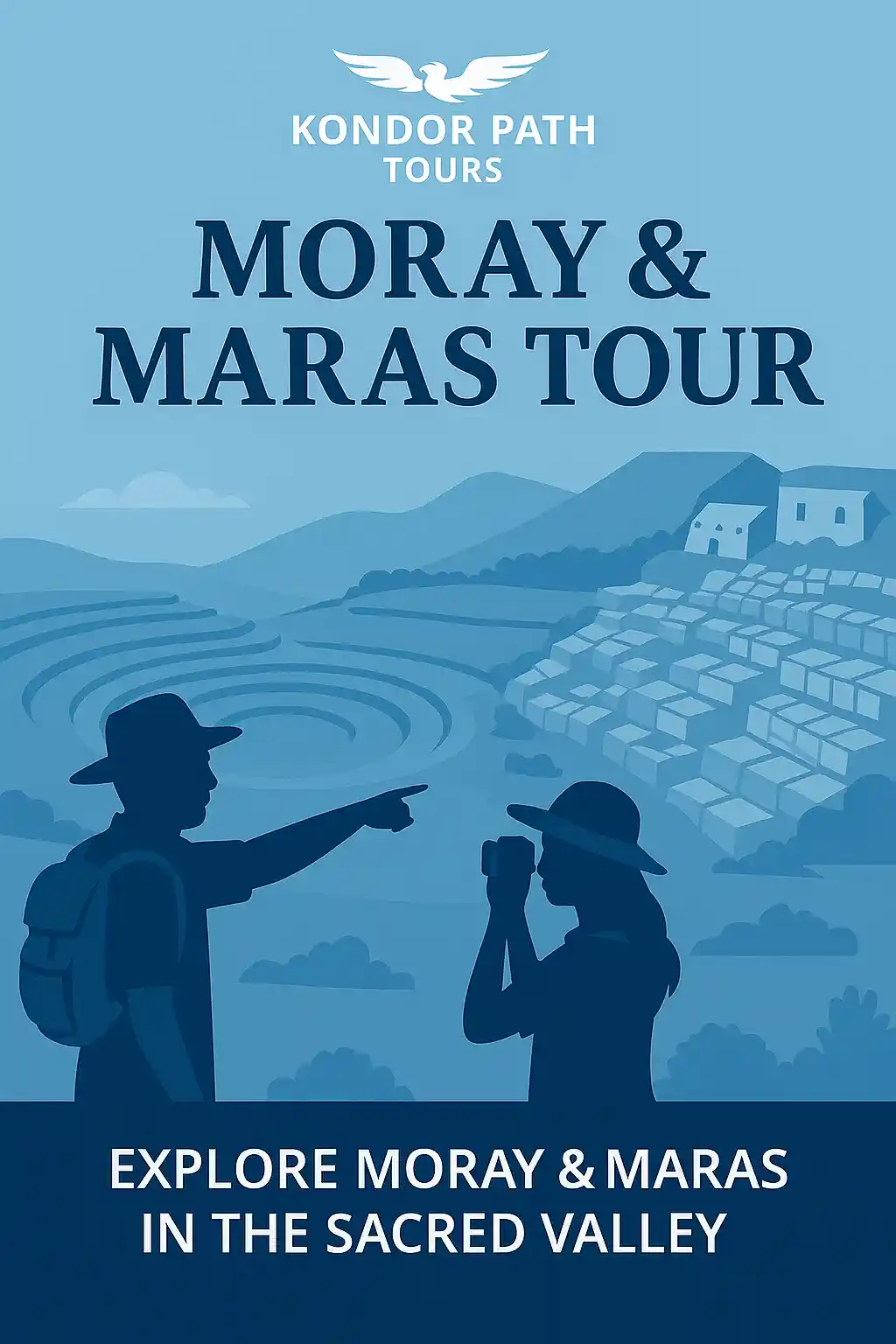 KONDOR PATH
TOURS

MORAY &
MARAS TOUR

EXPLORE MORAY & MARAS
IN THE SACRED VALLEY