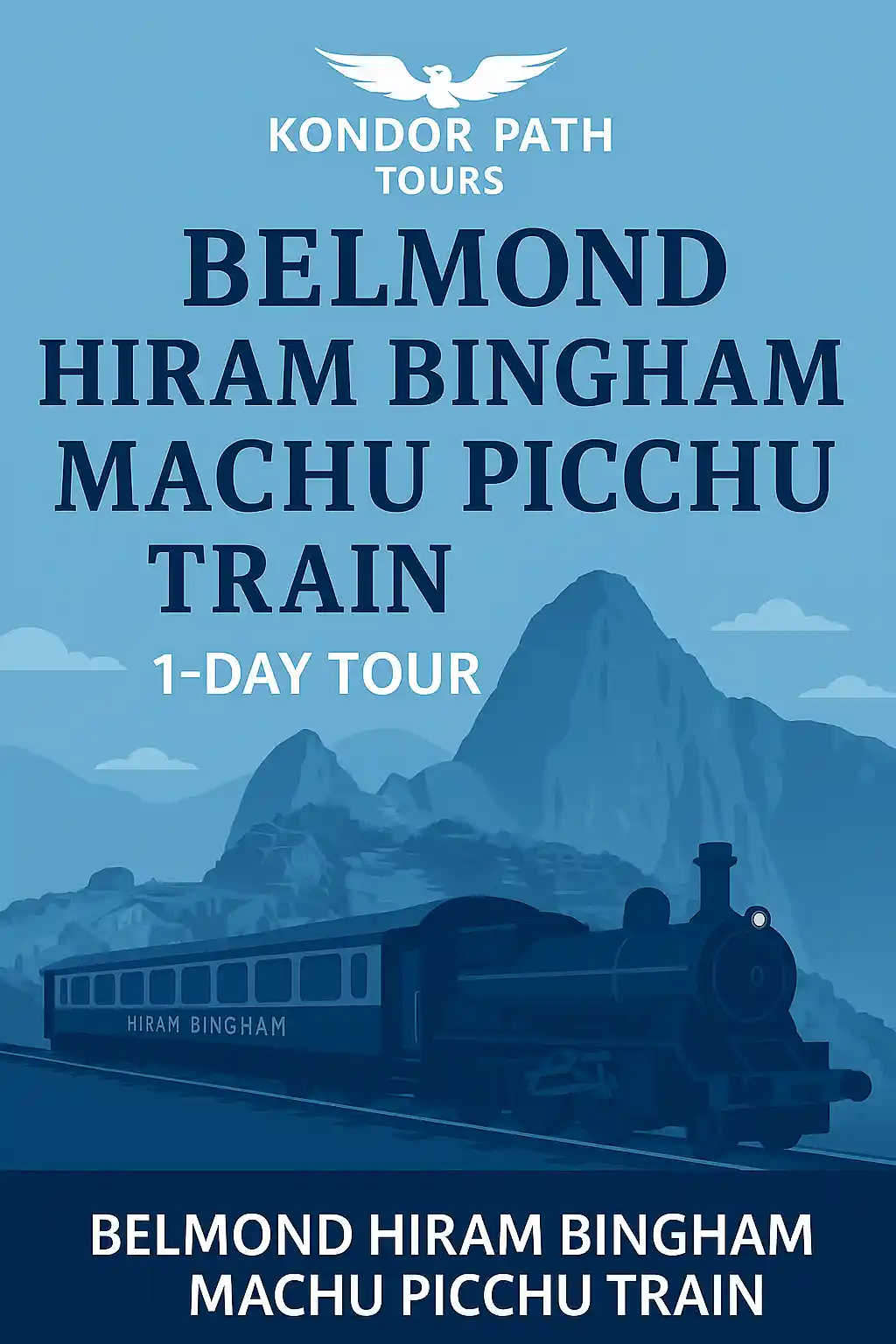 KONDOR PATH
TOURS

BELMOND
HIRAM BINGHAM
MACHU PICCHU
TRAIN

1-DAY TOUR

HIRAM BINGHAM

BELMOND HIRAM BINGHAM
MACHU PICCHU TRAIN