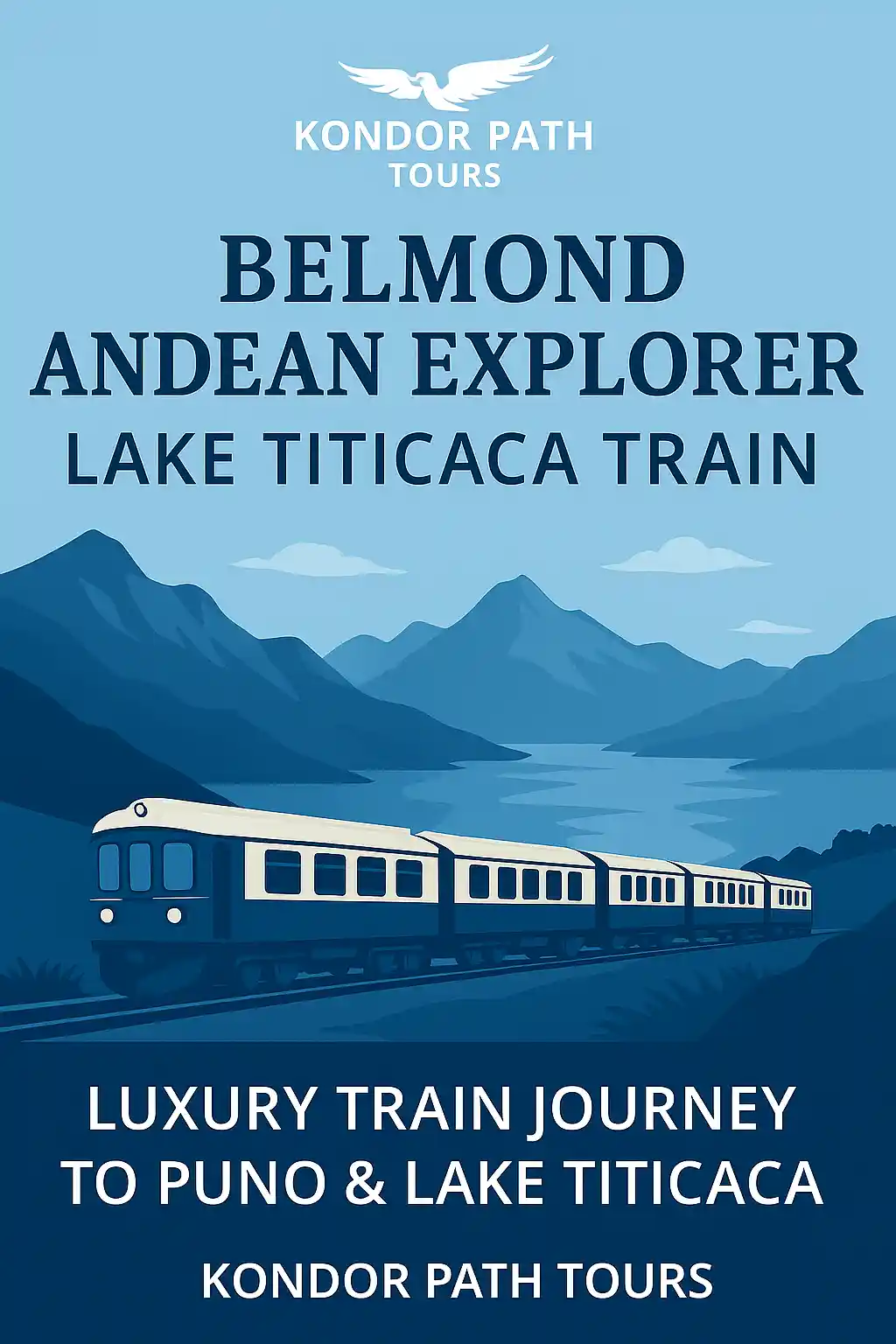 KONDOR PATH
TOURS

BELMOND
ANDEAN EXPLORER
LAKE TITICACA TRAIN

LUXURY TRAIN JOURNEY
TO PUNO & LAKE TITICACA

KONDOR PATH TOURS