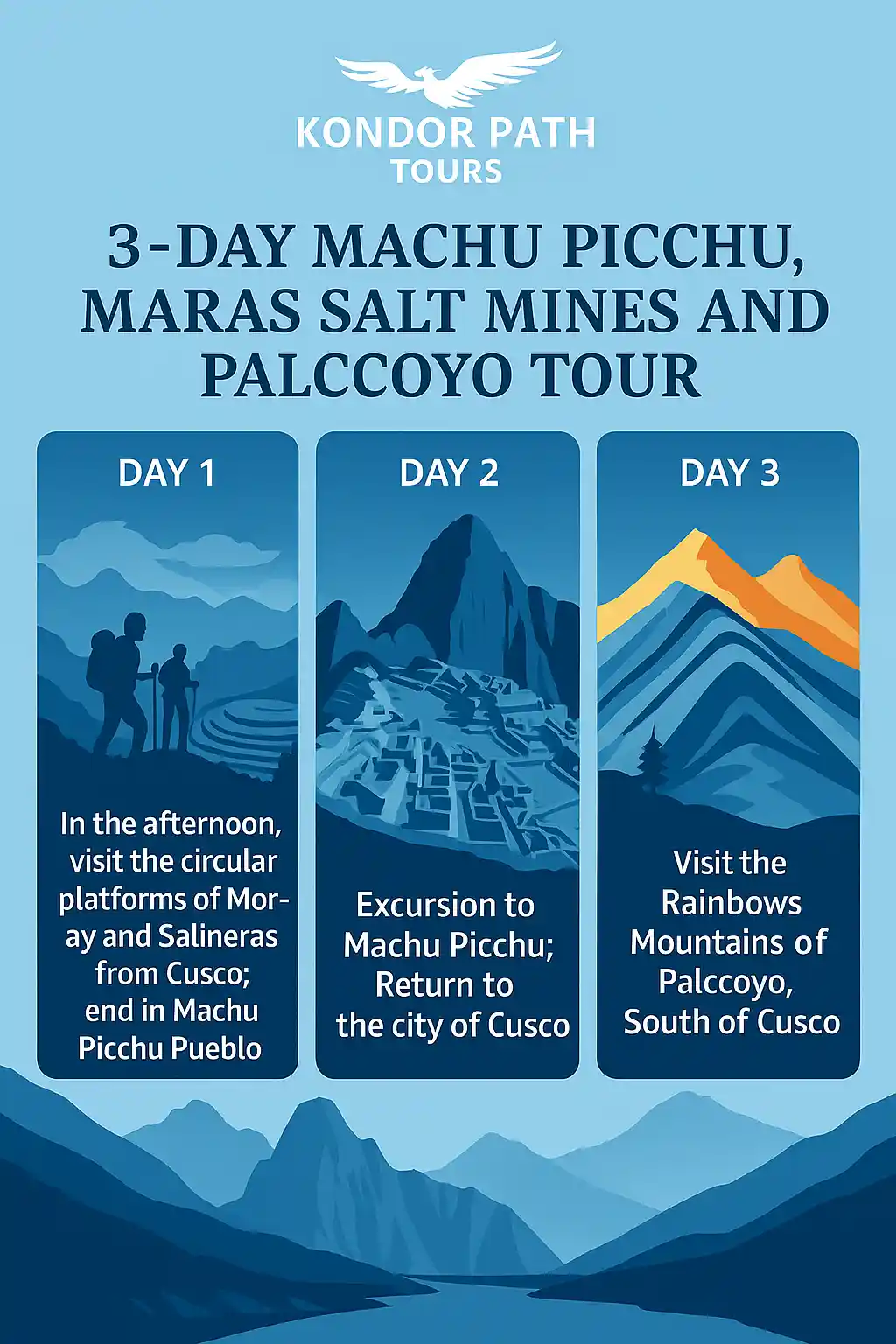 KONDOR PATH
TOURS

3-DAY MACHU PICCHU, MARAS SALT MINES AND PALCCOYO TOUR

DAY 1

In the afternoon, visit the circular platforms of Moray and Salineras from Cusco; end in Machu Picchu Pueblo

DAY 2

Excursion to Machu Picchu; Return to the city of Cusco

DAY 3

Visit the Rainbows Mountains of Palccoyo, South of Cusco