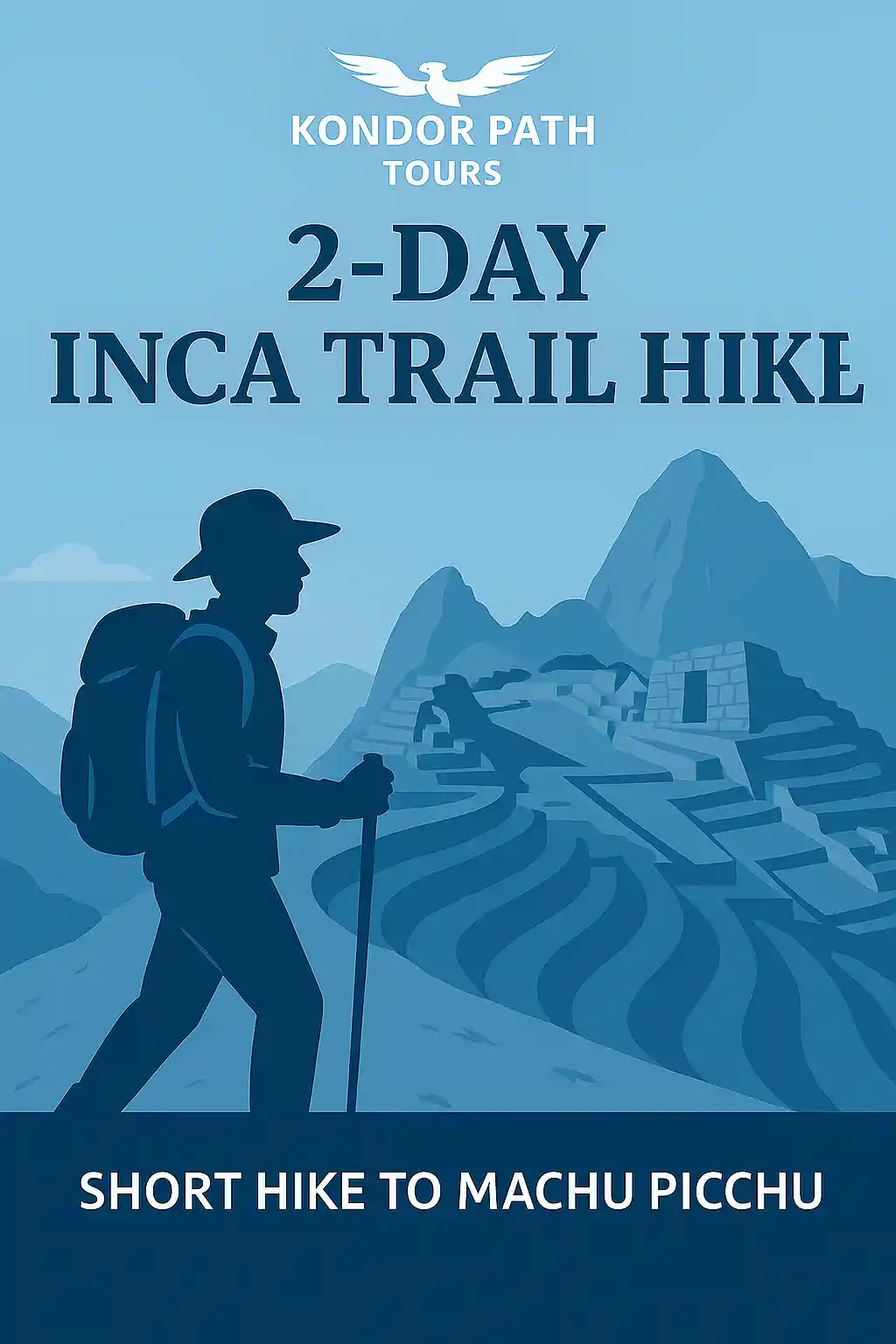 KONDOR PATH
TOURS

2-DAY
INCA TRAIL HIKE

SHORT HIKE TO MACHU PICCHU